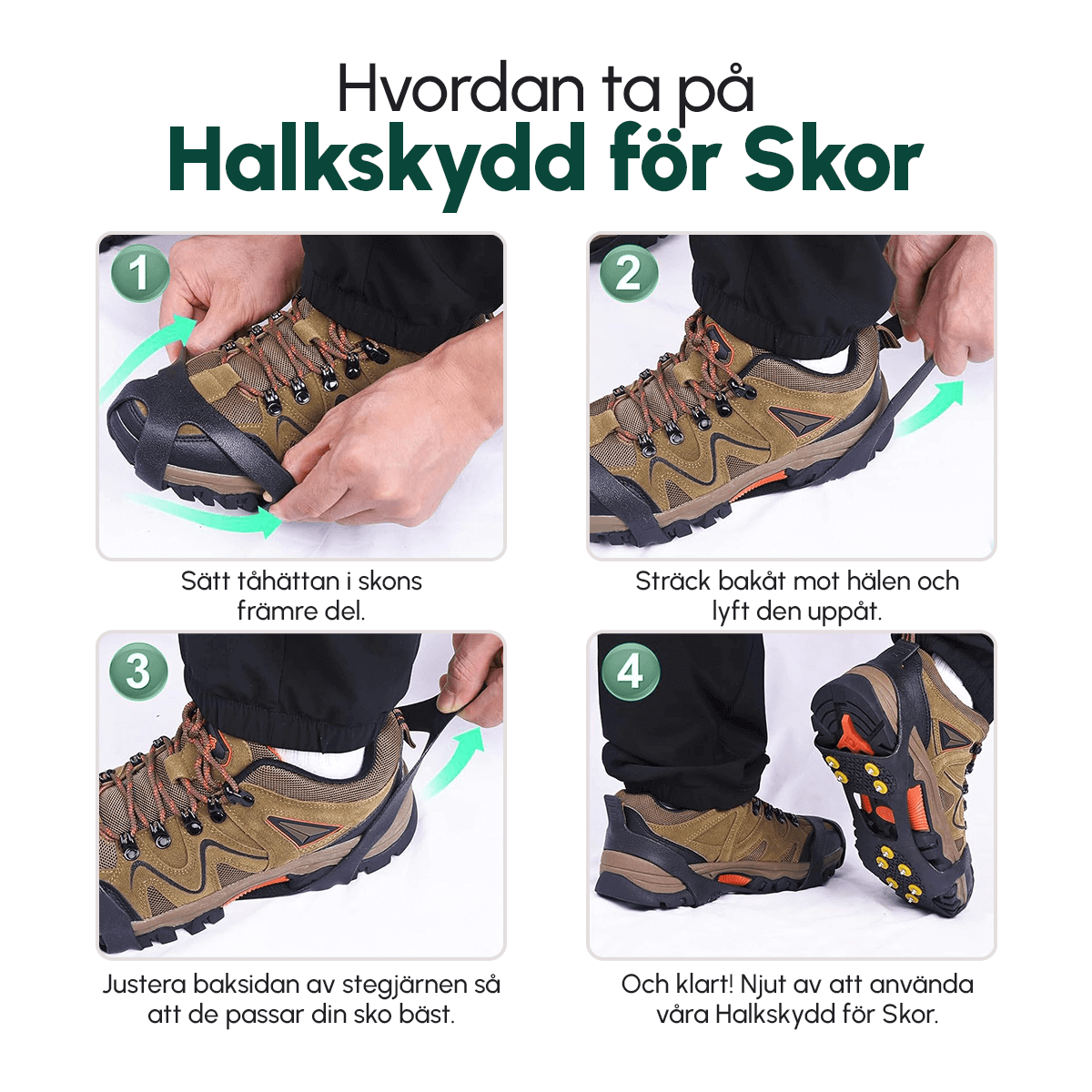 Hvordan ta på
Halkskydd för Skor

1

Sätt tåhättan i skons främre del.

2

Sträck bakåt mot hälen och lyft den uppåt.

3

Justera baksidan av stegjärnen så att de passar din sko bäst.

4

Och klart! Njut av att använda våra Halkskydd för Skor.